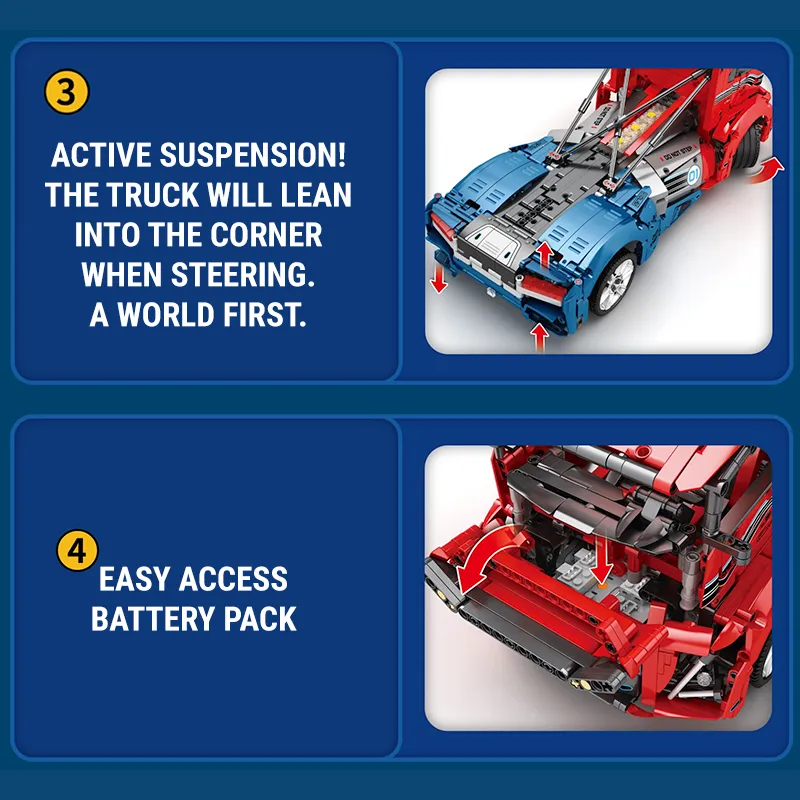 3

ACTIVE SUSPENSION! THE TRUCK WILL LEAN INTO THE CORNER WHEN STEERING. A WORLD FIRST.

DO NOT STEP

01

4

EASY ACCESS BATTERY PACK