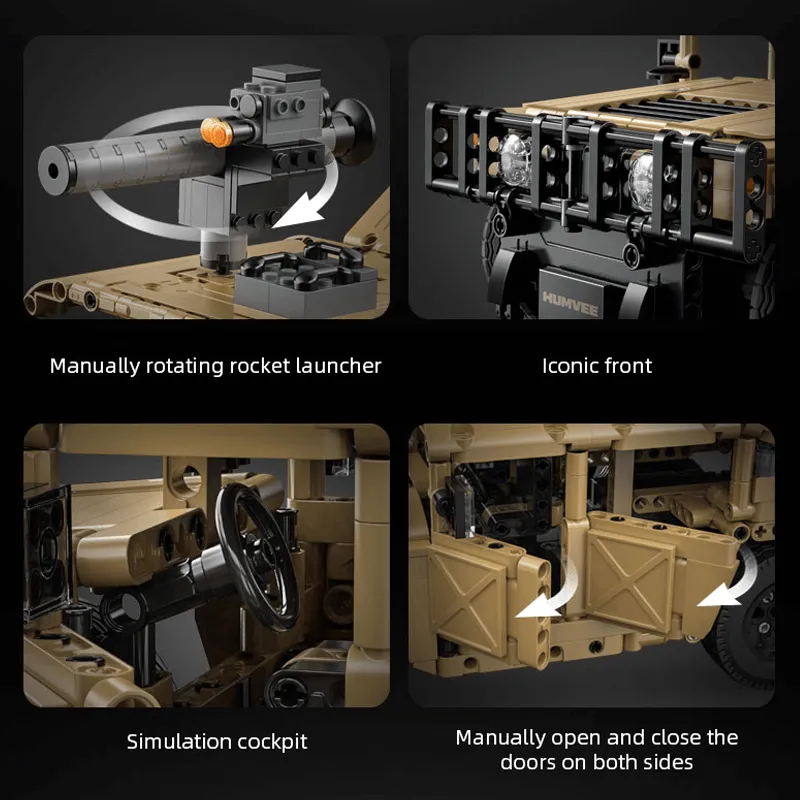 HUMVEE

Manually rotating rocket launcher

Iconic front

Simulation cockpit

Manually open and close the doors on both sides